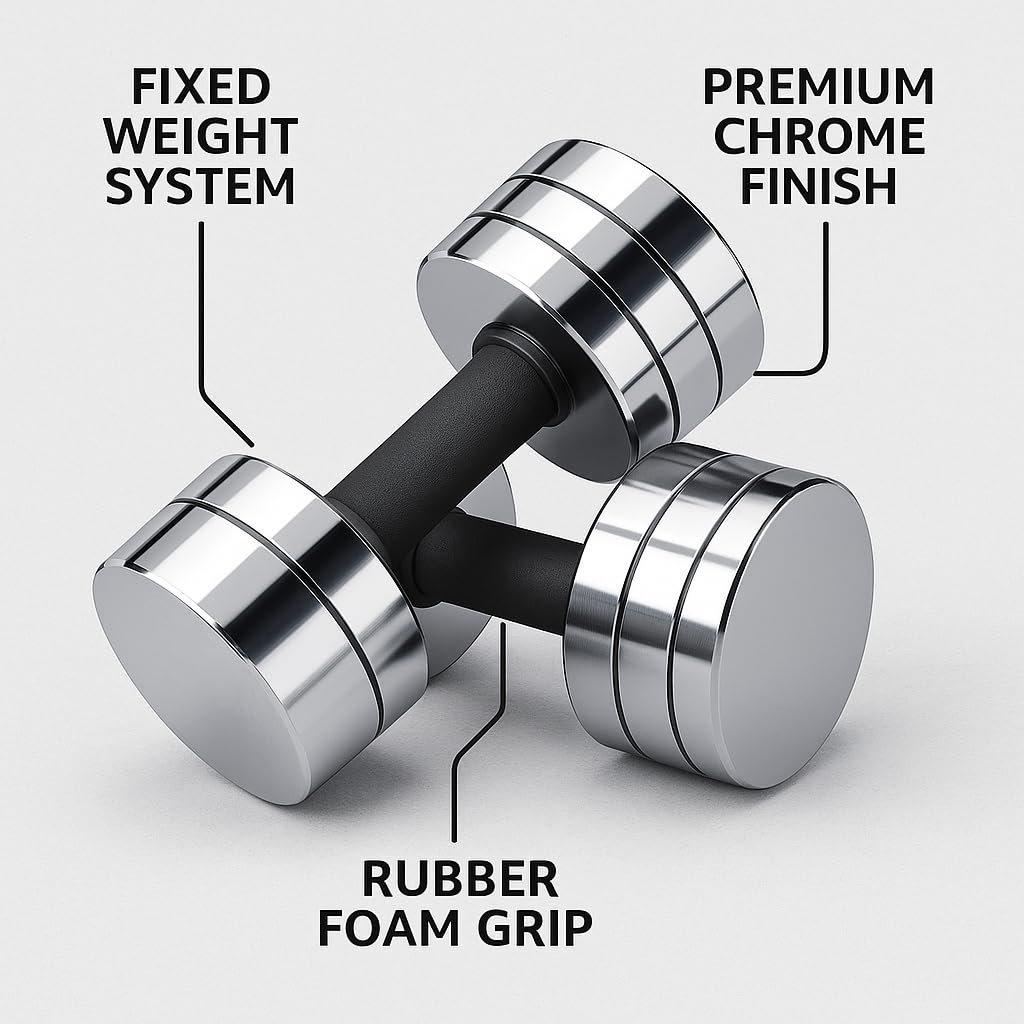 FIXED WEIGHT SYSTEM

PREMIUM CHROME FINISH

RUBBER FOAM GRIP